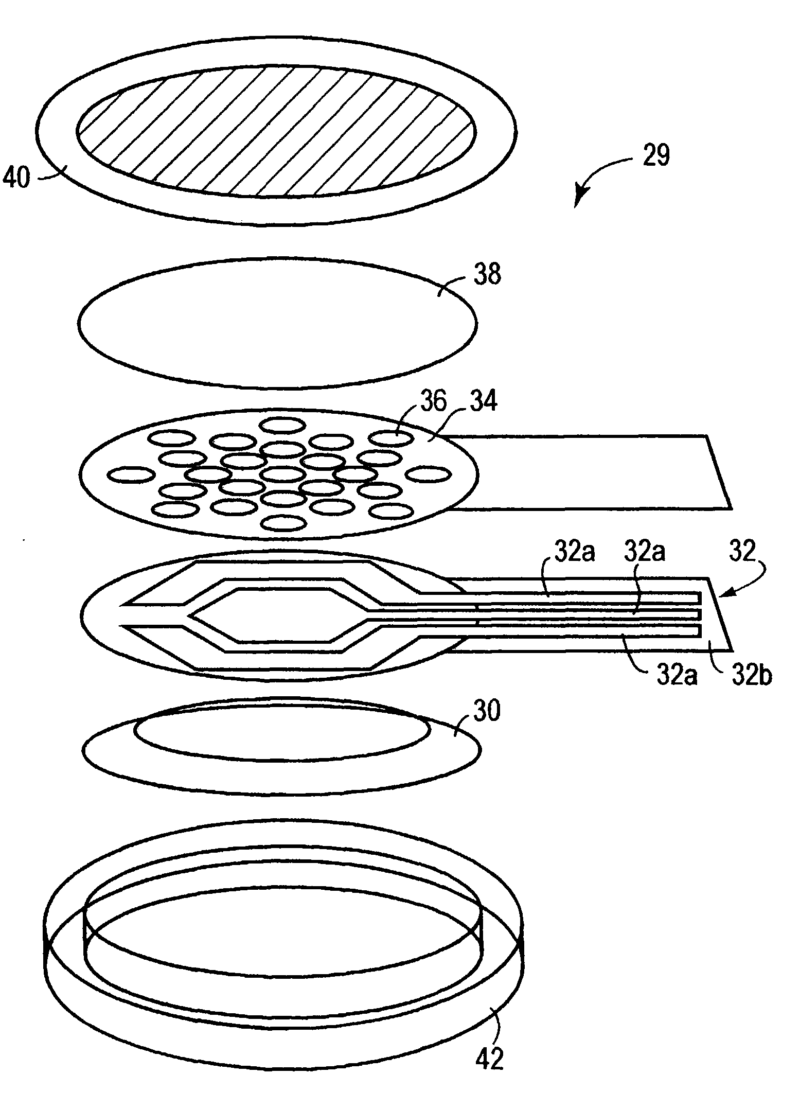 40
29
38
36
34
32a
32a
32
32a
32b
30
42