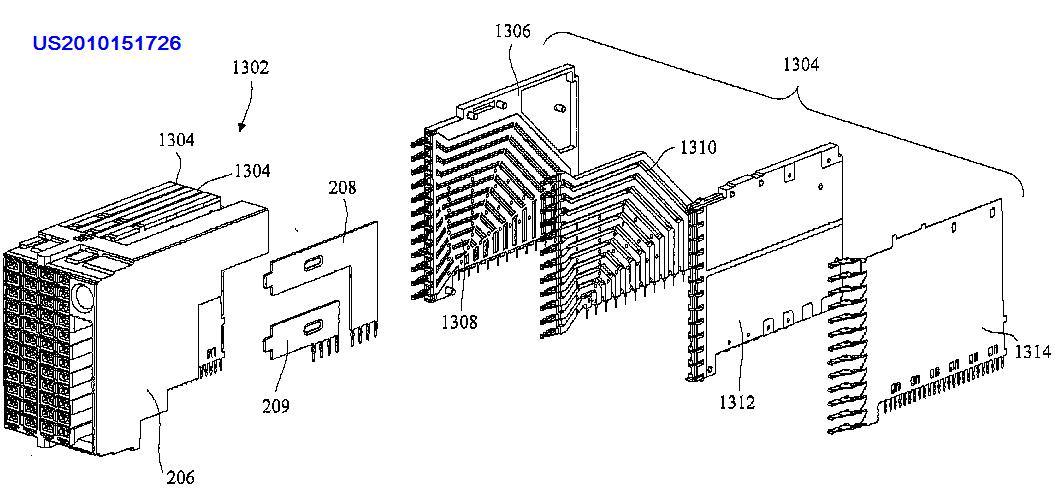 US2010151726

1302
1304
1304
208
209
206
1306
1304
1310
1308
1312
1314