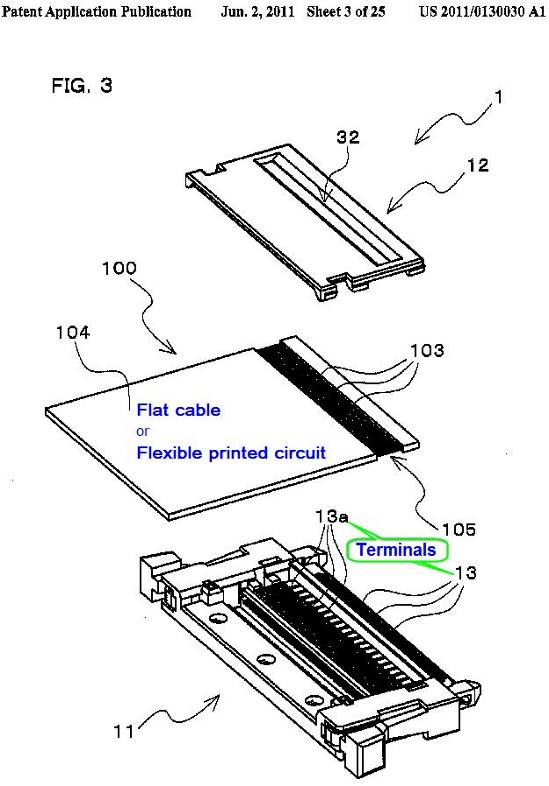 Patent Application Publication Jun. 2, 2011 Sheet 3 of 25 US 2011/0130030 A1

FIG. 3

1

32

12

100

104

103

Flat cable
or
Flexible printed circuit

105

13a

Terminals

13

11