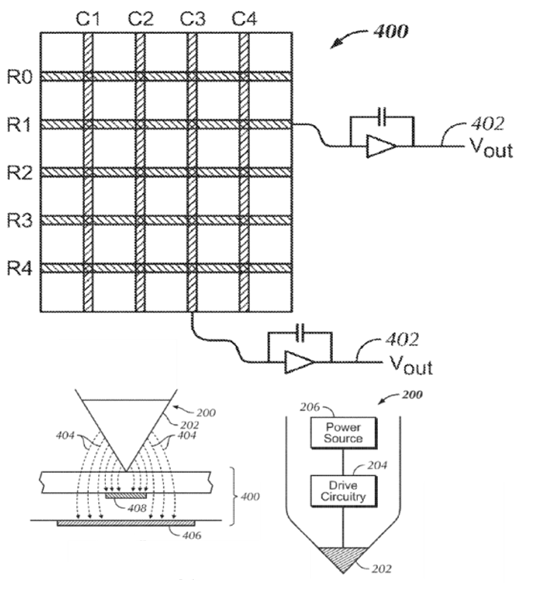 C1 C2 C3 C4

400

R0
R1
R2
R3
R4

402
$V_{out}$

402
$V_{out}$

200
202
404
404
408
400
406

200
206
Power Source
204
Drive Circuitry
202