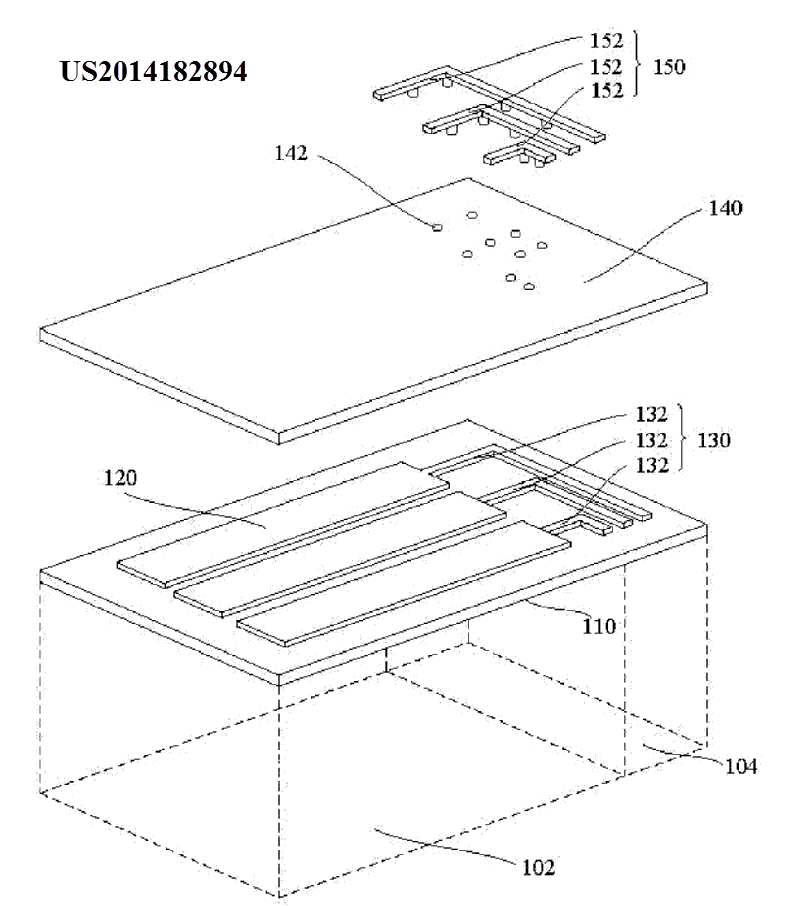 US2014182894

152
152
152
150

142

140

132
132
132
130

120

110

104

102