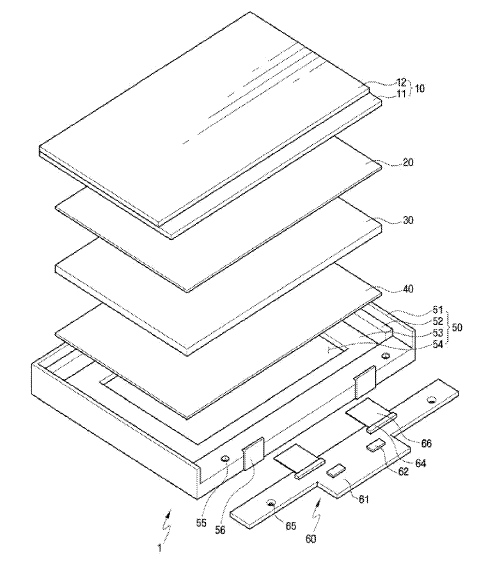 12
11
10
20
30
40
51
52
53
54
50
66
64
62
61
55
56
65
60
1