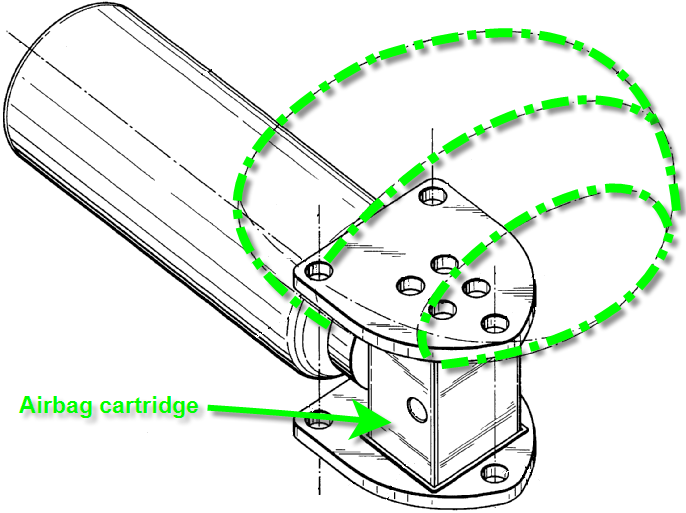 Airbag cartridge