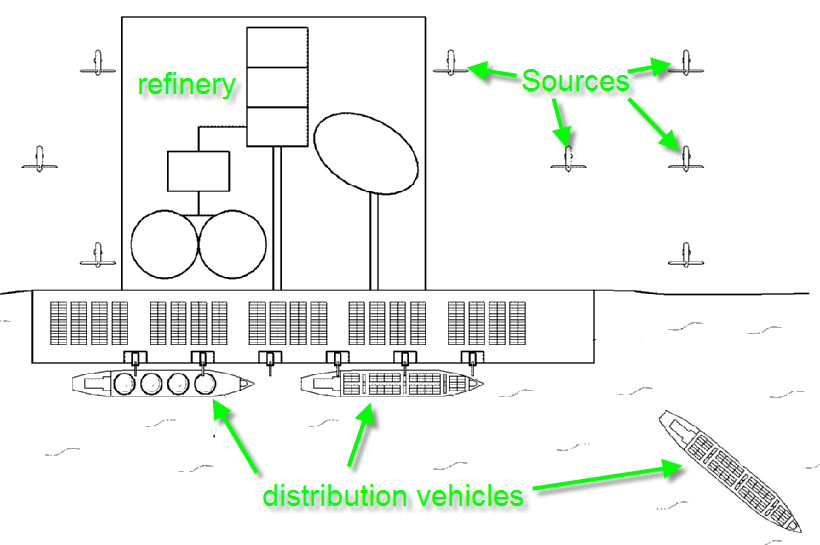 refinery

Sources

distribution vehicles