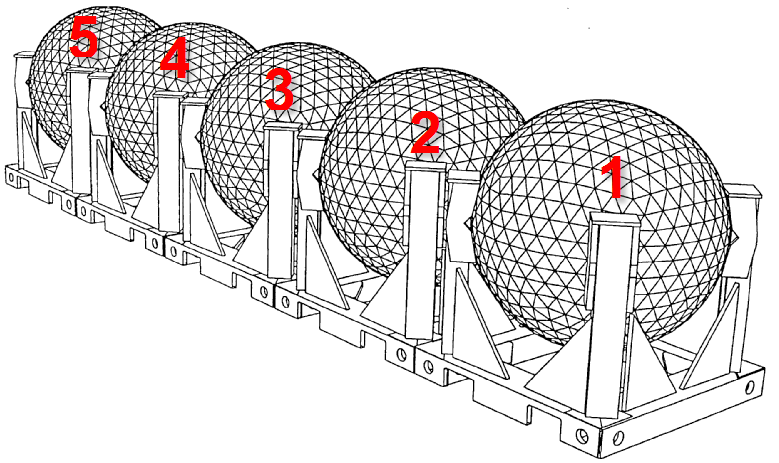 5
4
3
2
1