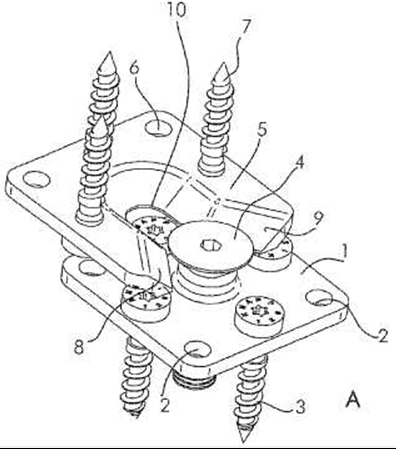 10
7
6
5
4
9
1
8
2
2
3
A