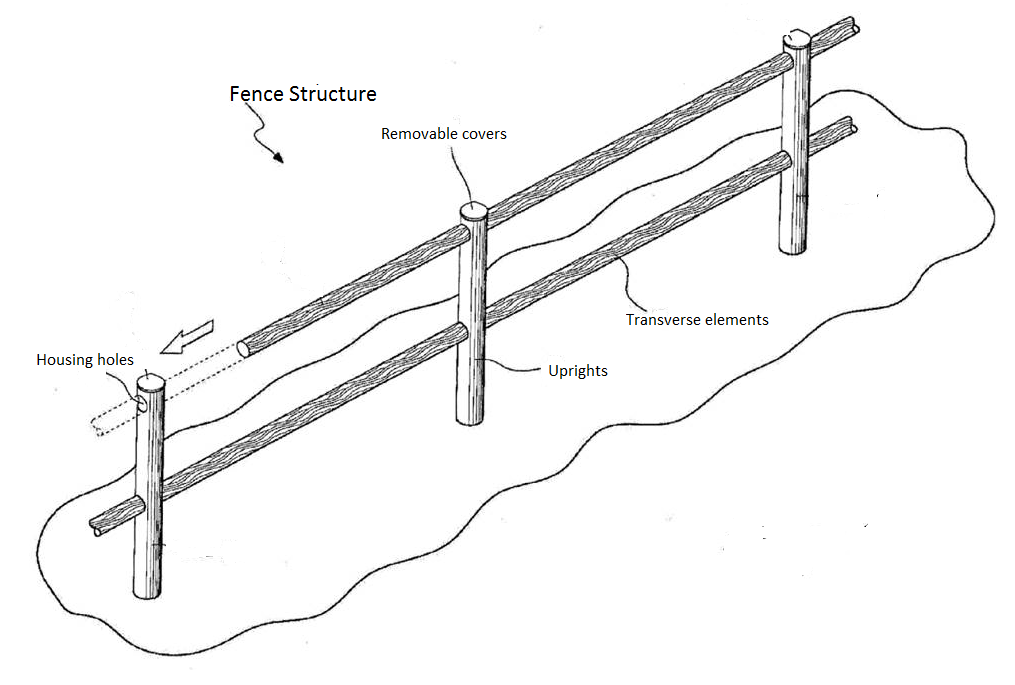 Fence Structure

Removable covers

Transverse elements

Housing holes

Uprights