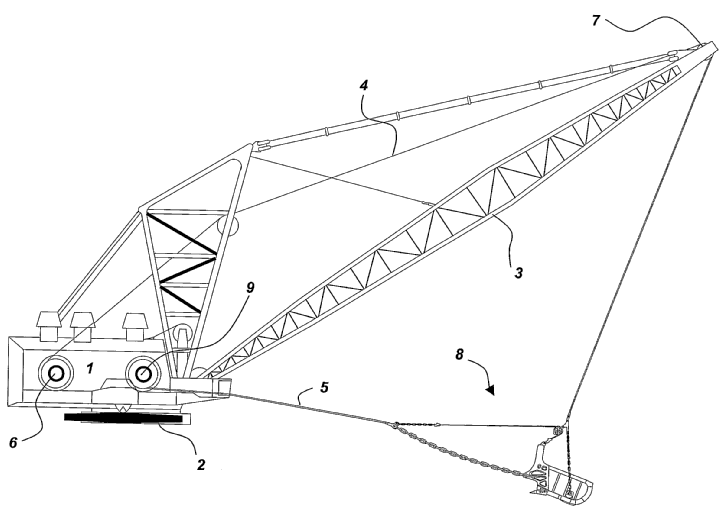 7
4
3
9
1
8
5
6
2