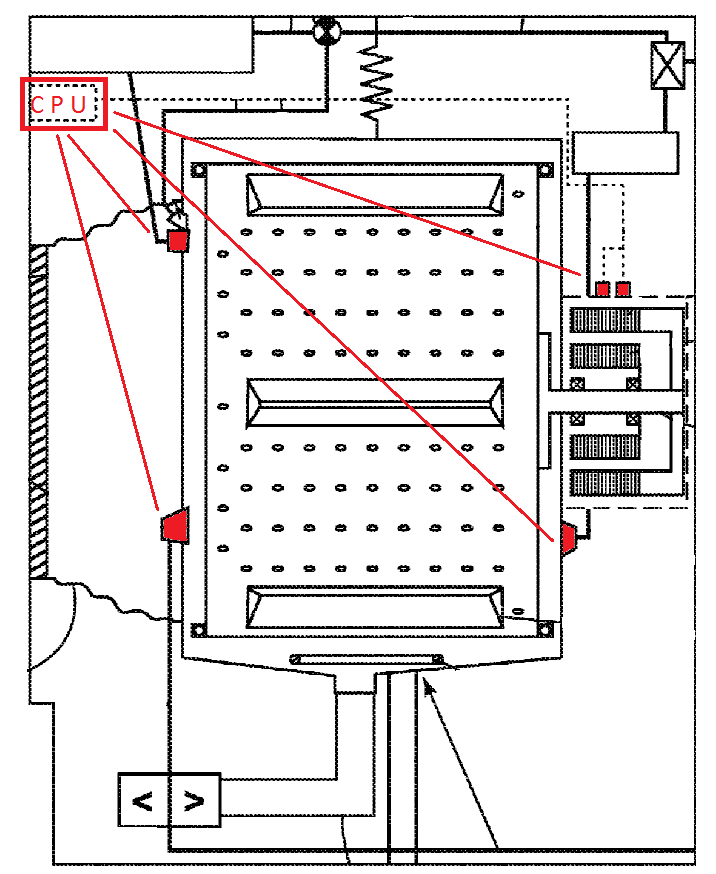 CPU

<  >