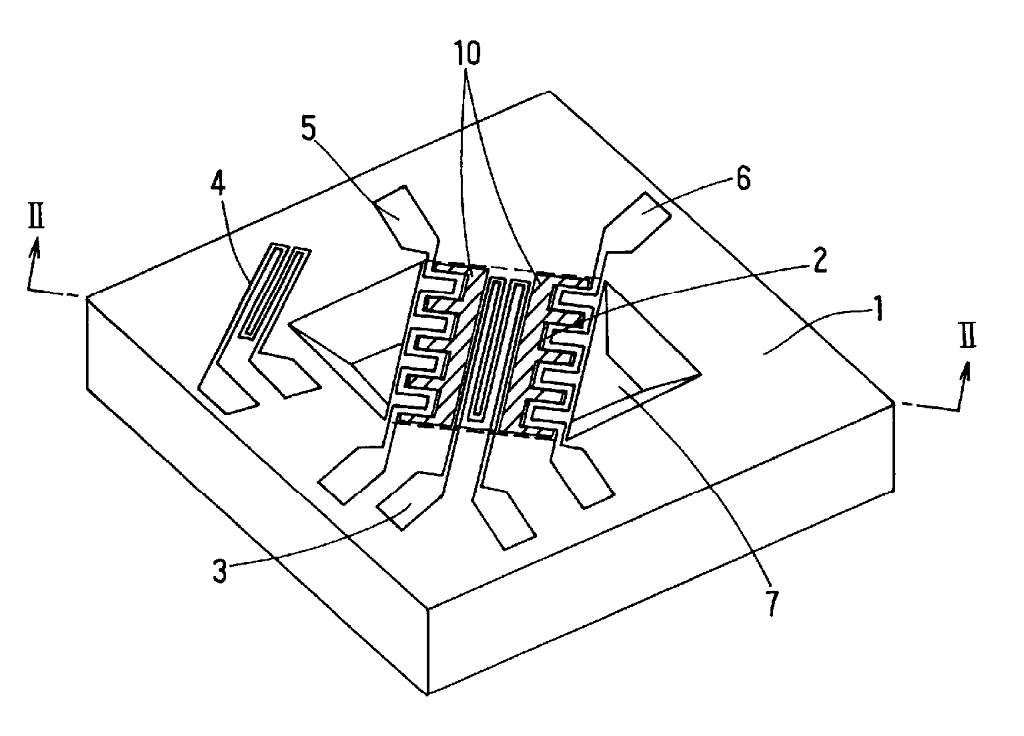 10
5
6
4
II
2
1
II
3
7