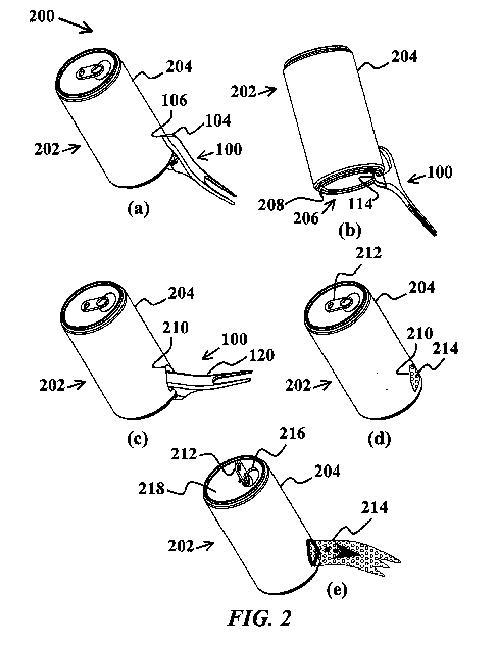 200

204
106
104
202
100
(a)

204
202
100
208
114
206
(b)

204
210
100
120
202
(c)

212
204
210
214
202
(d)

212
216
218
204
214
202
(e)

FIG. 2