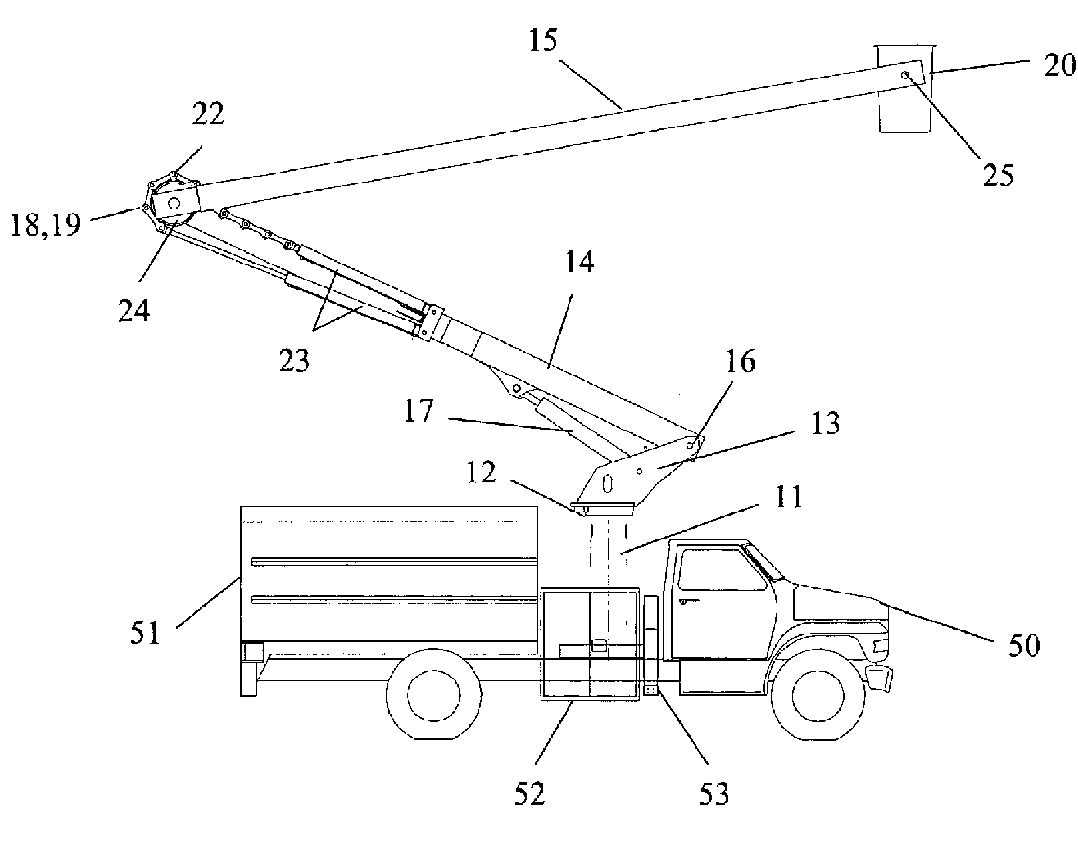 15
20
22
25
18,19
24
14
23
16
17
13
12
11
51
50
52
53