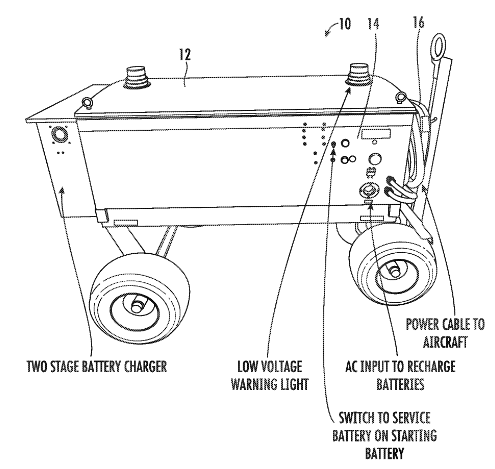 10
14
16
12

POWER CABLE TO AIRCRAFT

TWO STAGE BATTERY CHARGER

LOW VOLTAGE WARNING LIGHT

AC INPUT TO RECHARGE BATTERIES

SWITCH TO SERVICE BATTERY ON STARTING BATTERY