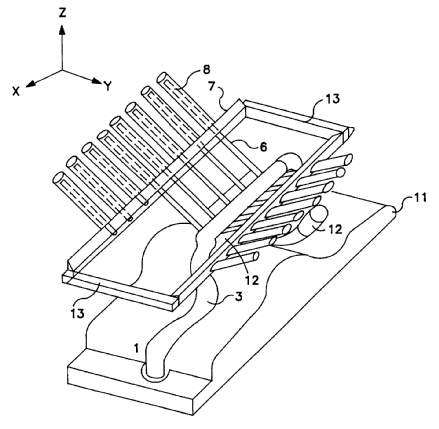 Z
X
Y
8
7
13
6
11
12
12
3
13
1