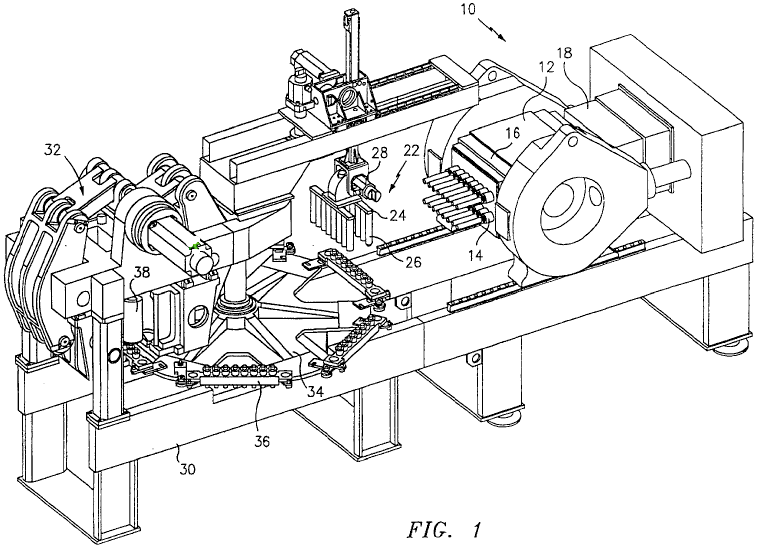 10
18
12
16
32
28
22
24
14
26
38
34
36
30
FIG. 1