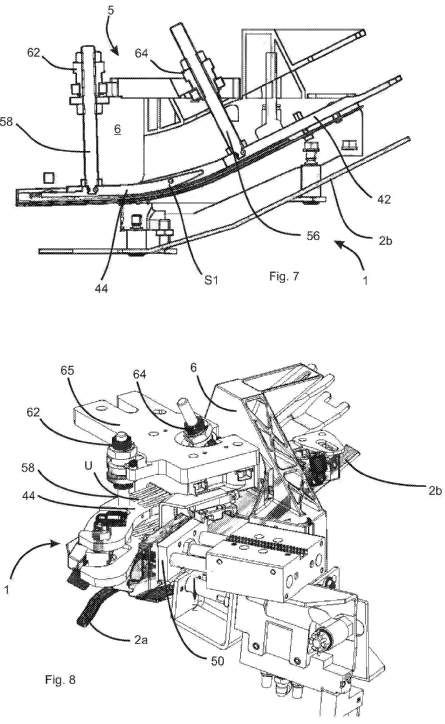 5
62
64
58
6
42
56
2b
44
S1
Fig. 7
1

65
64
6
62
58
U
44
2b
1
2a
50
Fig. 8