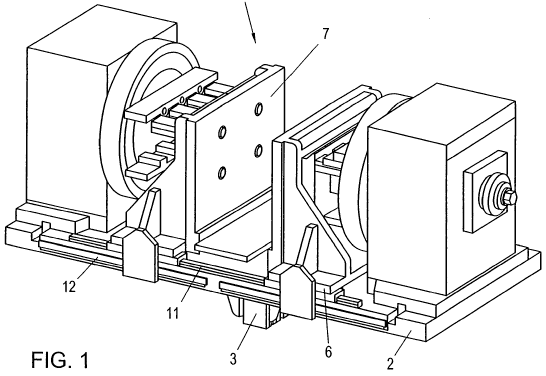 7
12
11
3
6
2
FIG. 1