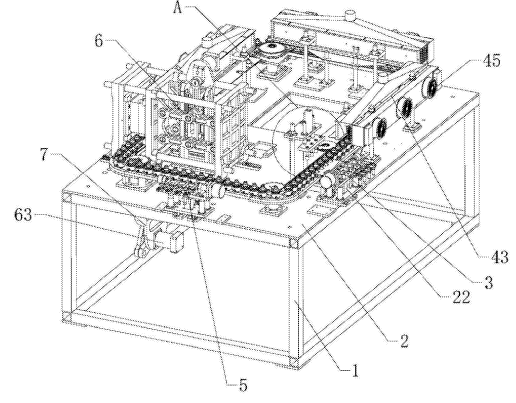 A
6
45
7
63
43
3
22
2
1
5