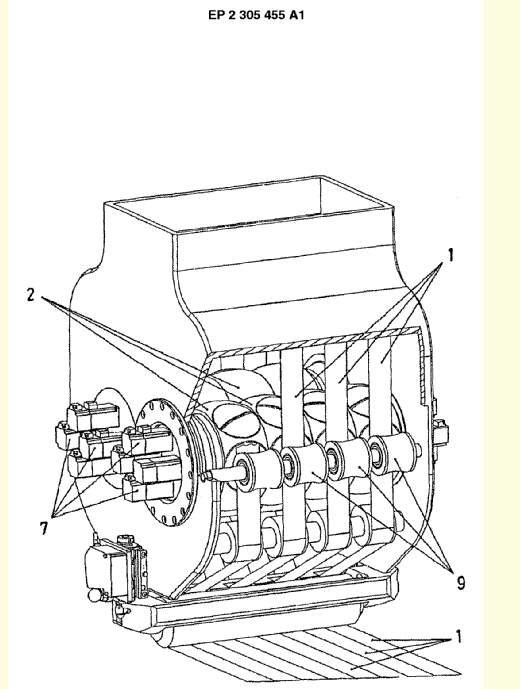 EP 2 305 455 A1

1

2

7

9

1