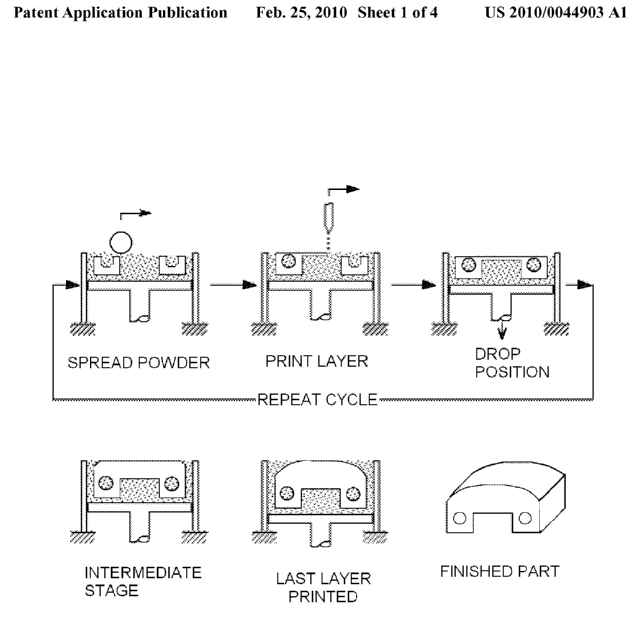 Patent Application Publication Feb. 25, 2010 Sheet 1 of 4 US 2010/0044903 A1

SPREAD POWDER

PRINT LAYER

DROP POSITION

REPEAT CYCLE

INTERMEDIATE STAGE

LAST LAYER PRINTED

FINISHED PART