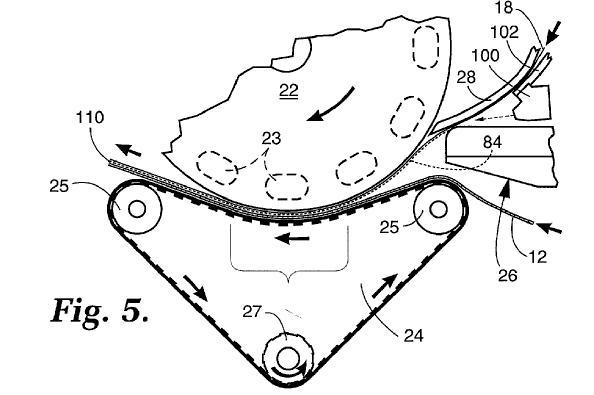 18
102
100
28
22
110
23
84
25
25
12
26
Fig. 5.
27
24