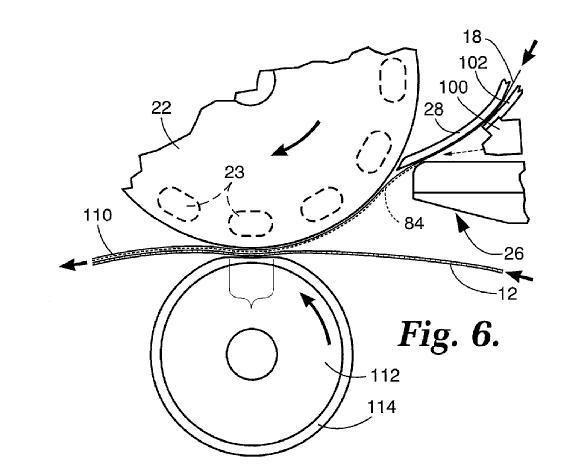 18
102
100
28
22
23
110
84
26
12
Fig. 6.
112
114