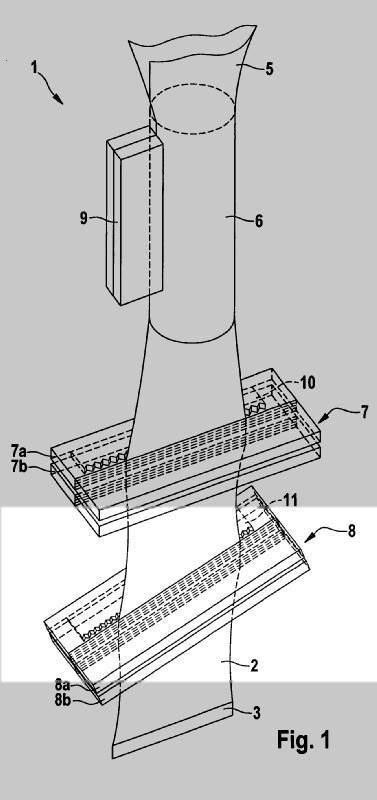 1
5
9
6
10
7
7a
7b
11
8
2
8a
8b
3
Fig. 1