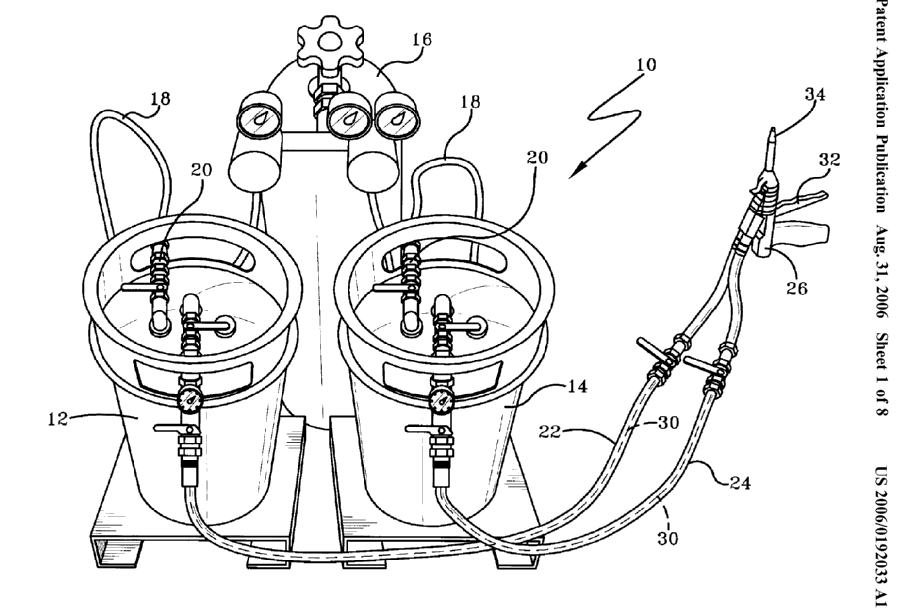 Patent Application Publication Aug. 31, 2006 Sheet 1 of 8 US 2006/0192033 A1

16
10
18
18
34
20
20
32
26
14
12
22
30
24
30