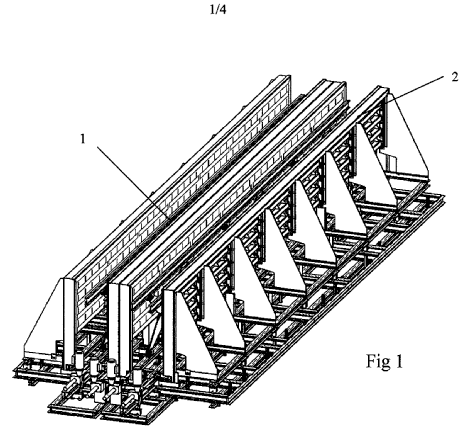 1/4

2

1

Fig 1