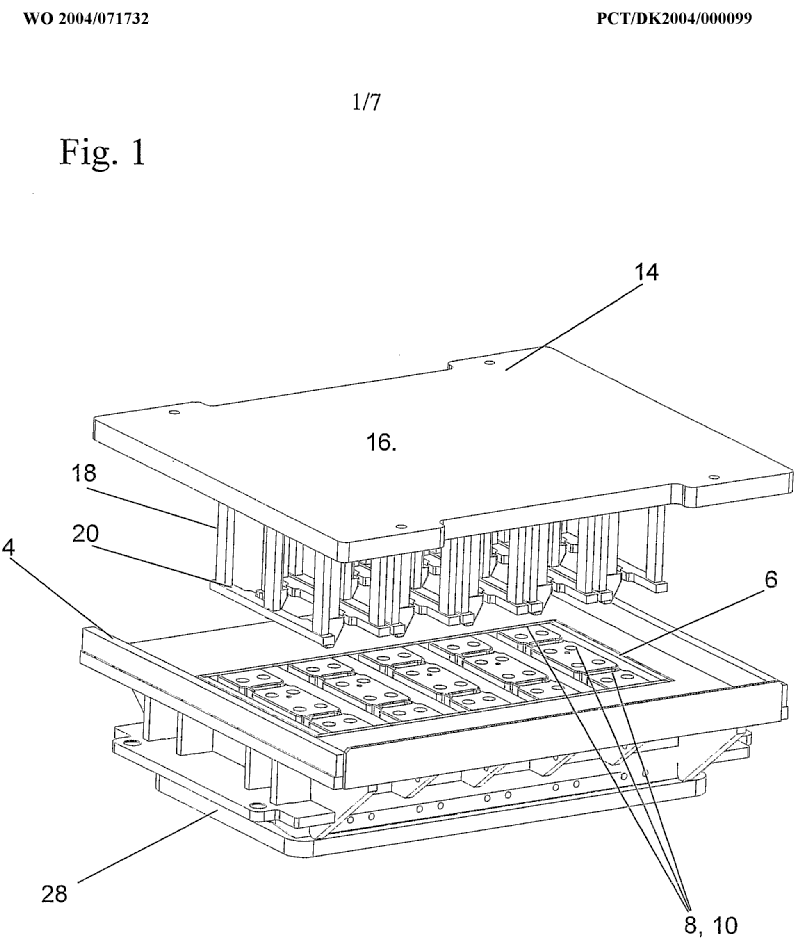 WO 2004/071732

PCT/DK2004/000099

1/7

Fig. 1

14

16.

18

20

4

6

28

8, 10