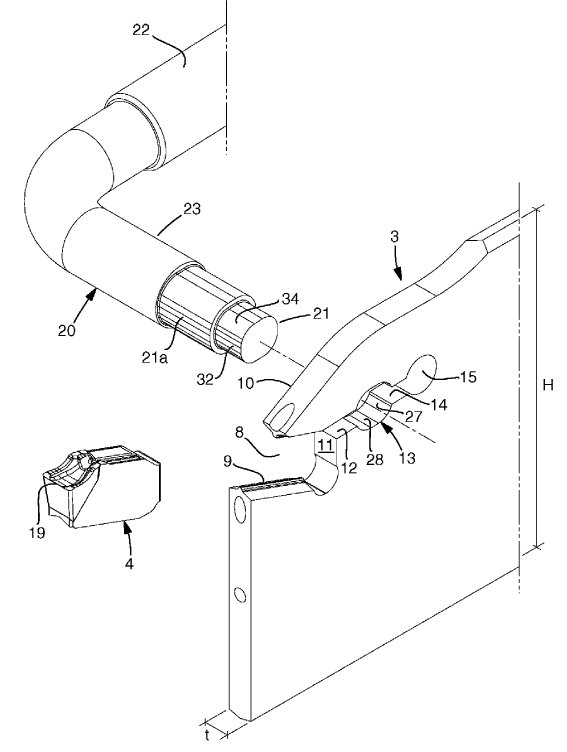 22
23
3
20
34
21
21a
32
10
15
14
27
H
8
11
12
28
13
9
19
4
t