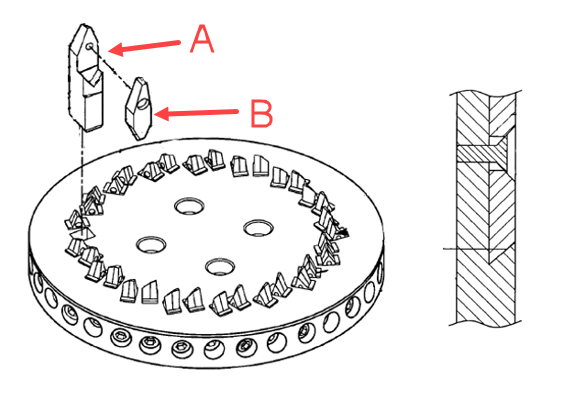 A

B