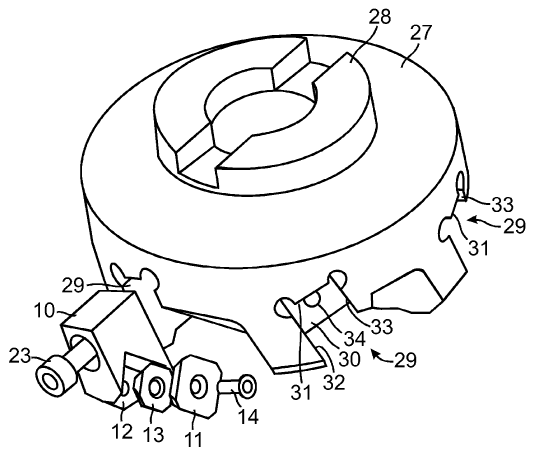 28
27
33
29
31
29
10
23
33
34
30
29
31
32
12
13
11
14