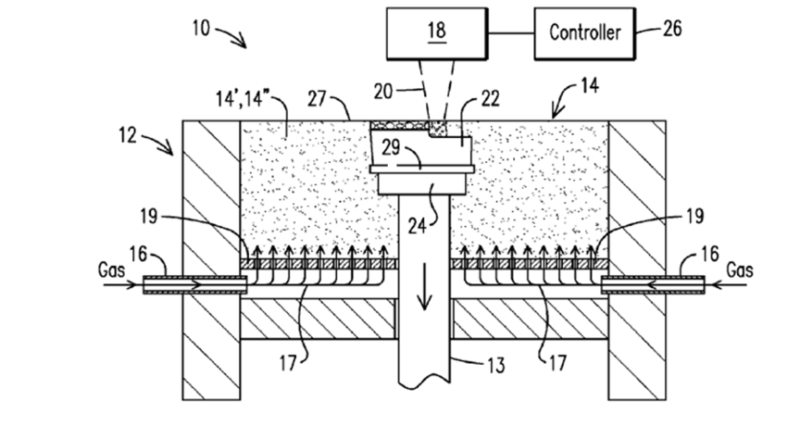 10
18
Controller
26
14',14"
27
20
22
14
12
29
24
19
19
Gas
16
16
Gas
17
13
17