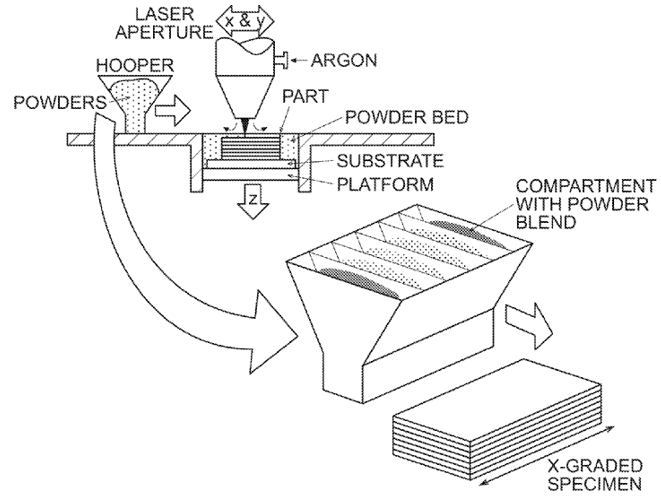 LASER APERTURE
x & y
ARGON
HOOPER
POWDERS
PART
POWDER BED
SUBSTRATE
PLATFORM
z
COMPARTMENT WITH POWDER BLEND
X-GRADED SPECIMEN