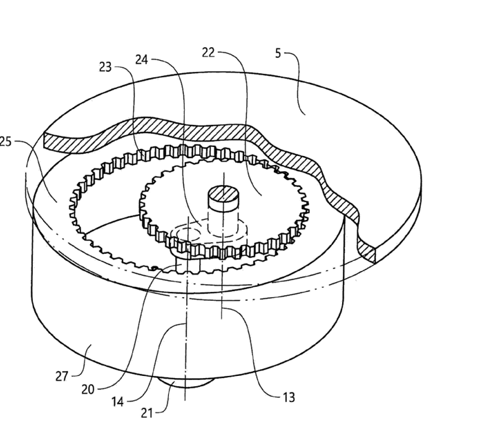 23
24
22
5
25
27
20
14
21
13