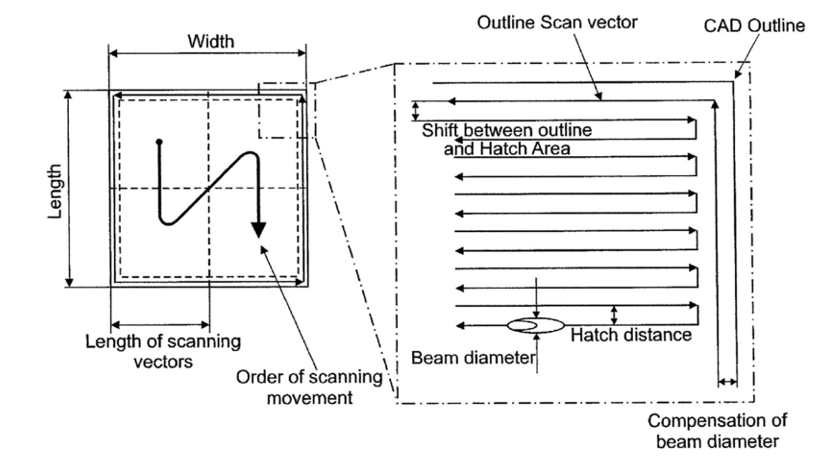 Width

Length

Length of scanning vectors

Order of scanning movement

Outline Scan vector

CAD Outline

Shift between outline and Hatch Area

Hatch distance

Beam diameter

Compensation of beam diameter