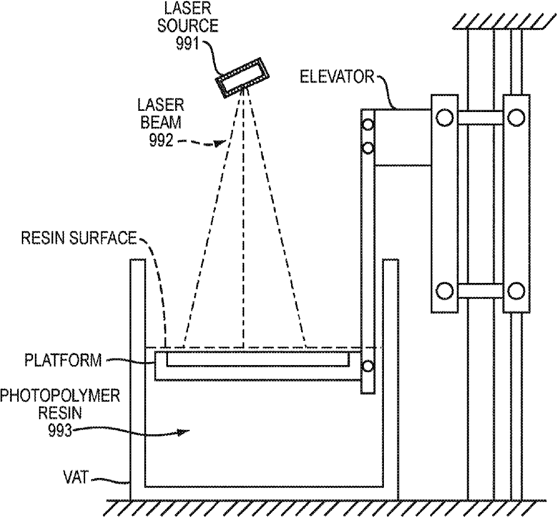 LASER SOURCE 991

ELEVATOR

LASER BEAM 992

RESIN SURFACE

PLATFORM

PHOTOPOLYMER RESIN 993

VAT