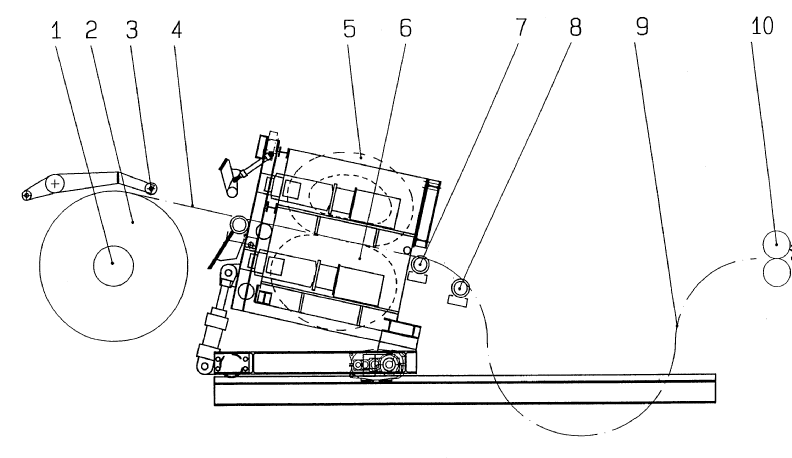 1 2 3 4 5 6 7 8 9 10