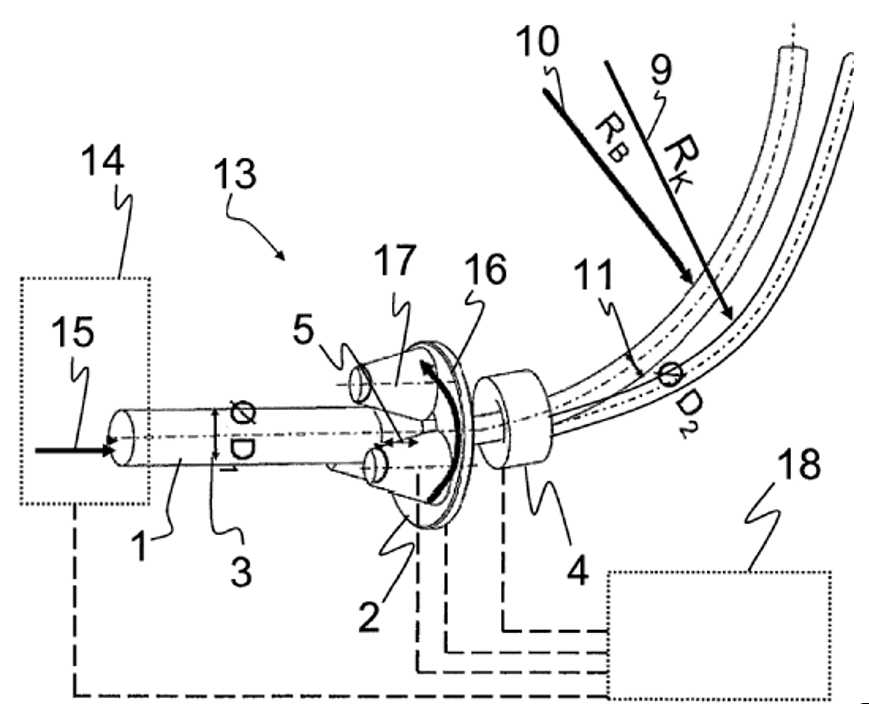 10
9
$R_B$
$R_K$
14
13
17
16
11
15
5
$\varnothing D_1$
$\varnothing D_2$
18
1
3
2
4