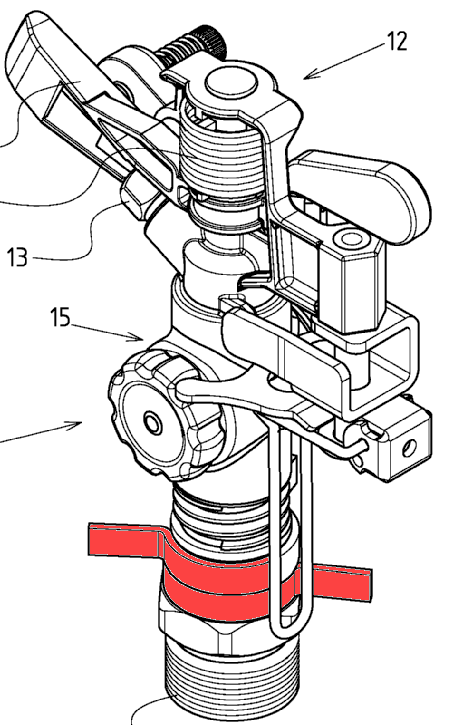 12

13

15