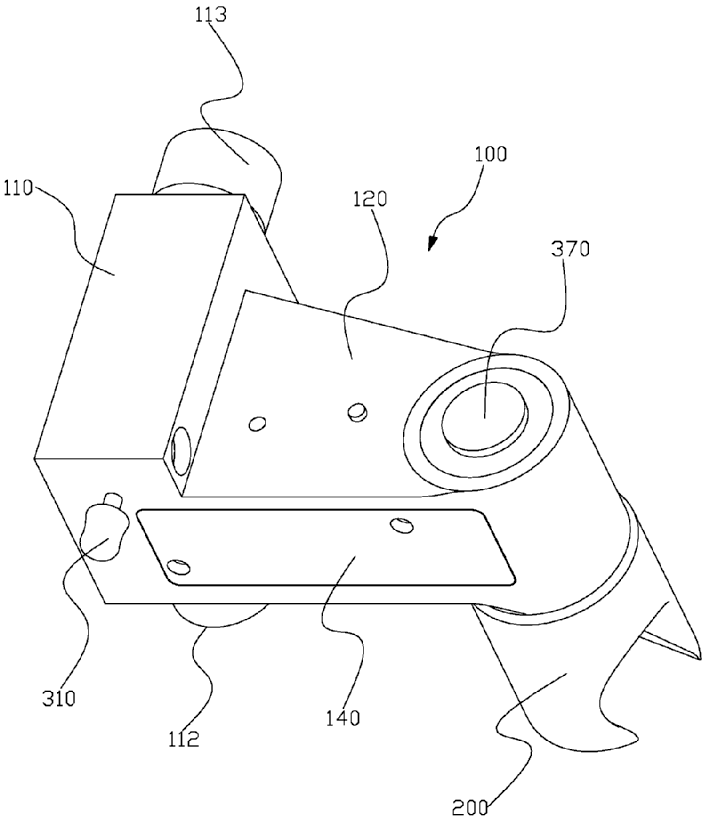 113

100

110

120

370

310

112

140

200