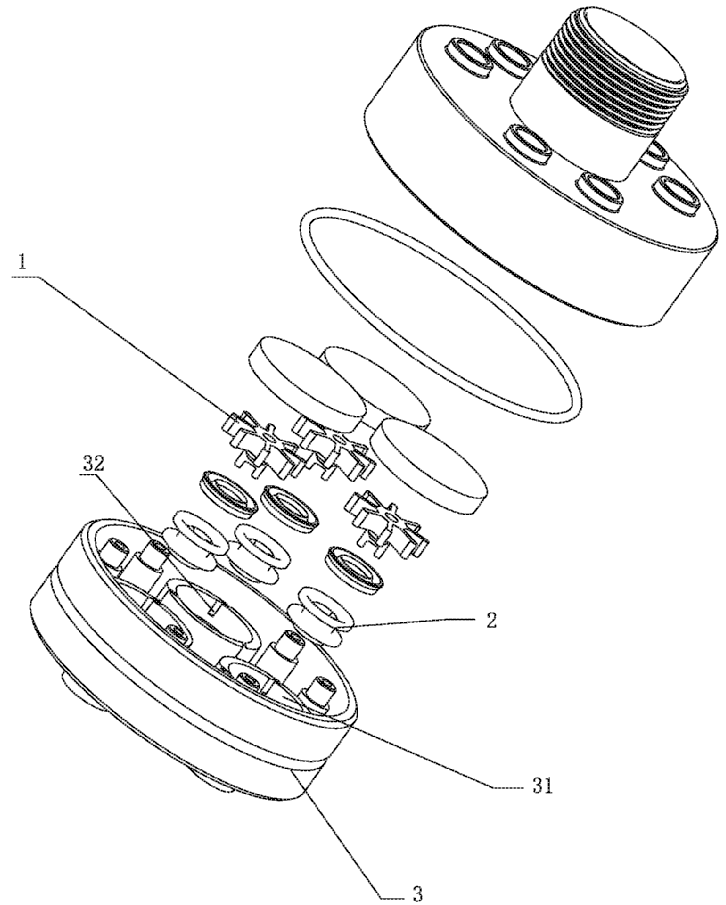 1
32
2
31
3