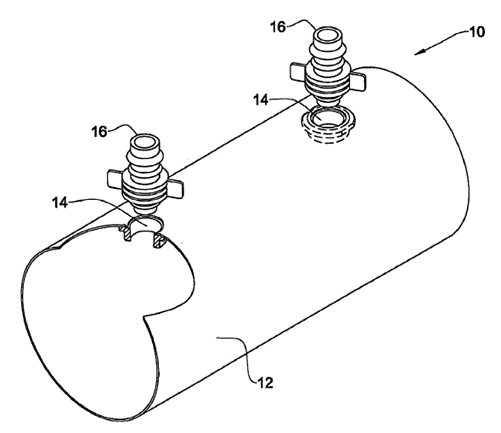 16
10
14
16
14
12