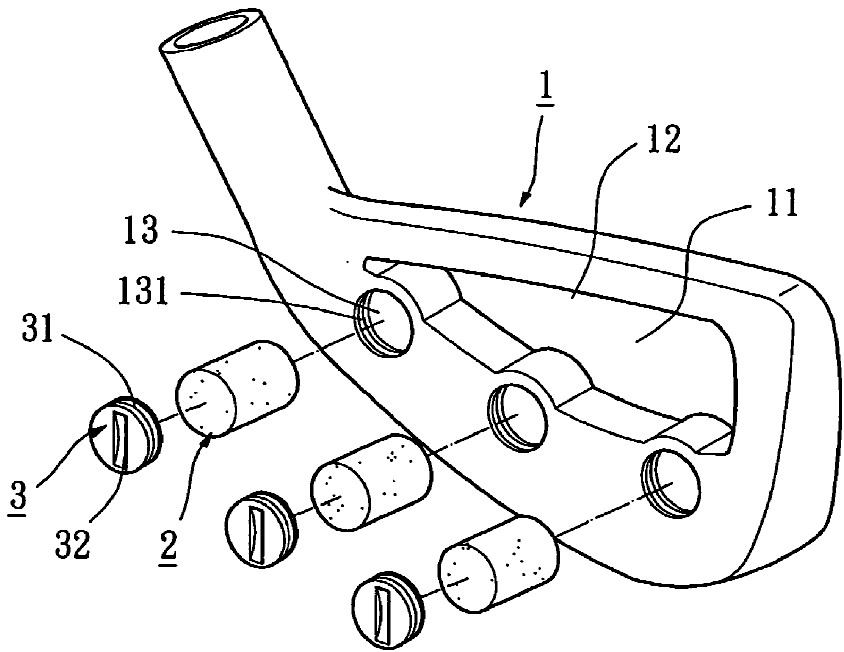 1
12
11
13
131
31
3
32
2