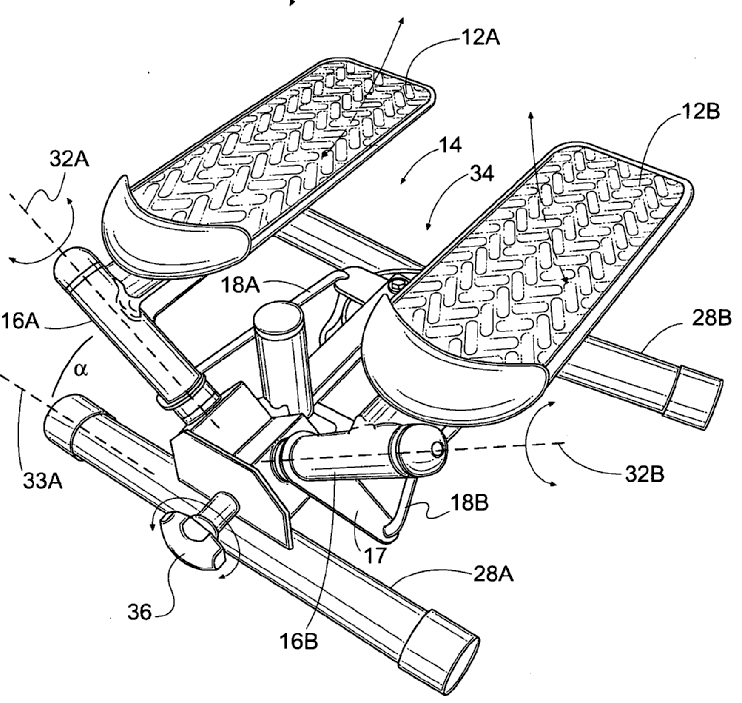 12A
12B
32A
14
34
18A
16A
28B
α
33A
32B
18B
17
28A
36
16B