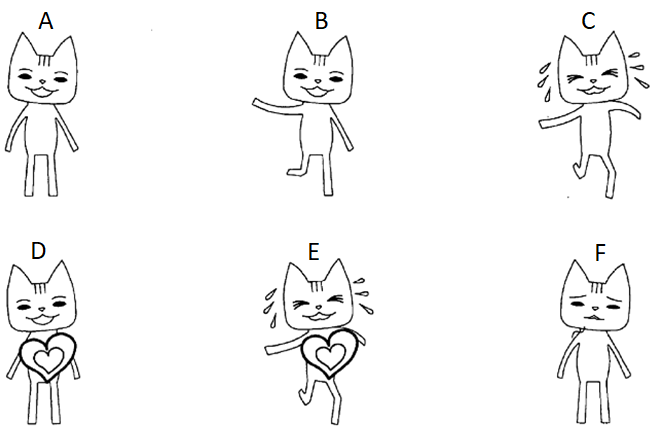 A

B

C

D

E

F