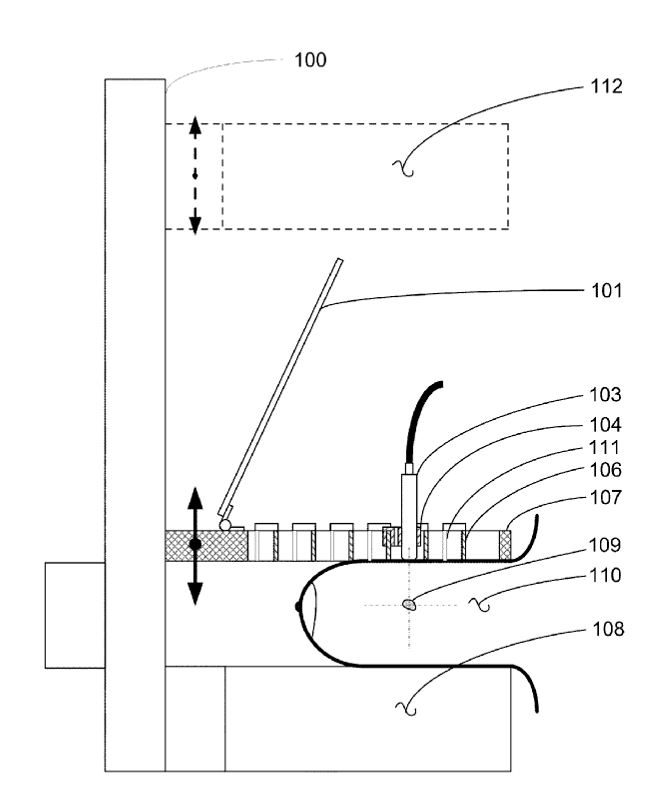 100
112
101
103
104
111
106
107
109
110
108