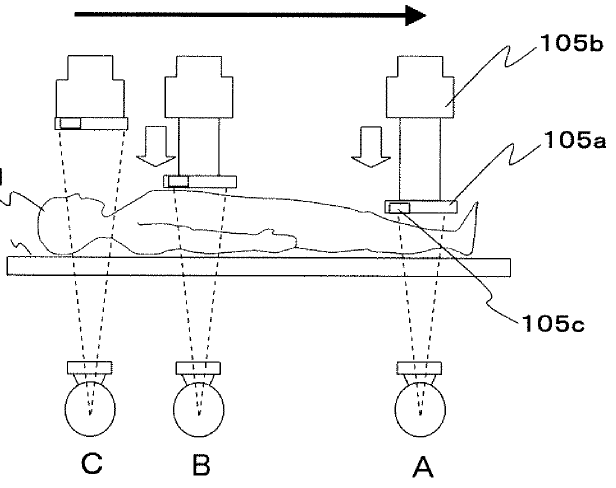 105b
105a
105c
C
B
A