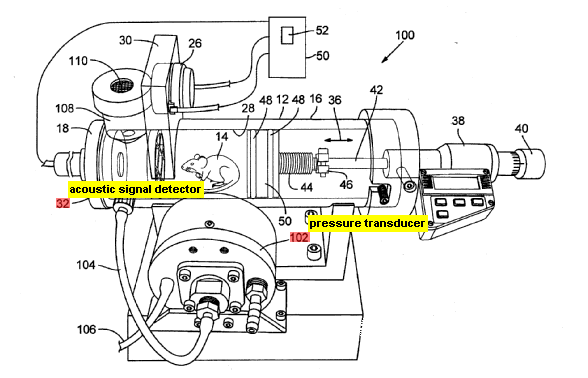 30
26
52
50
100
110
108
18
28
48
12
48
16
36
42
38
40
14
44
46
acoustic signal detector
32
50
pressure transducer
102
104
106